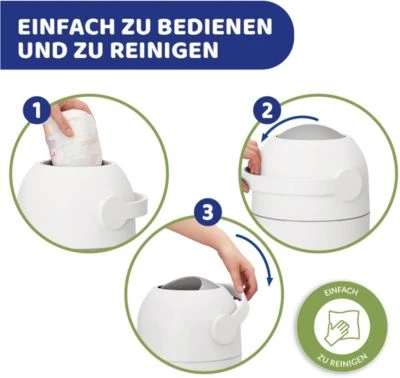 EINFACH ZU BEDIENEN UND ZU REINIGEN

1

2

3

EINFACH

ZU REINIGEN